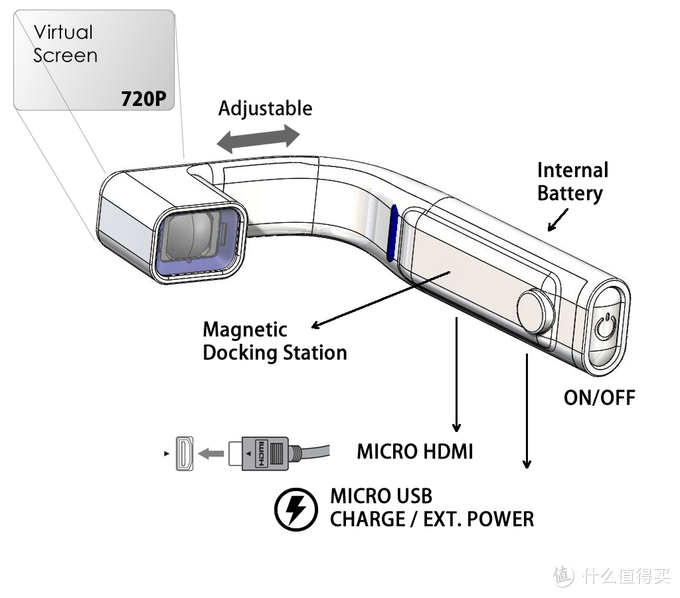 Virtual Screen

720P

Adjustable

Internal Battery

Magnetic Docking Station

ON/OFF

HDMI

MICRO HDMI

MICRO USB
CHARGE / EXT. POWER

值 什么值得买